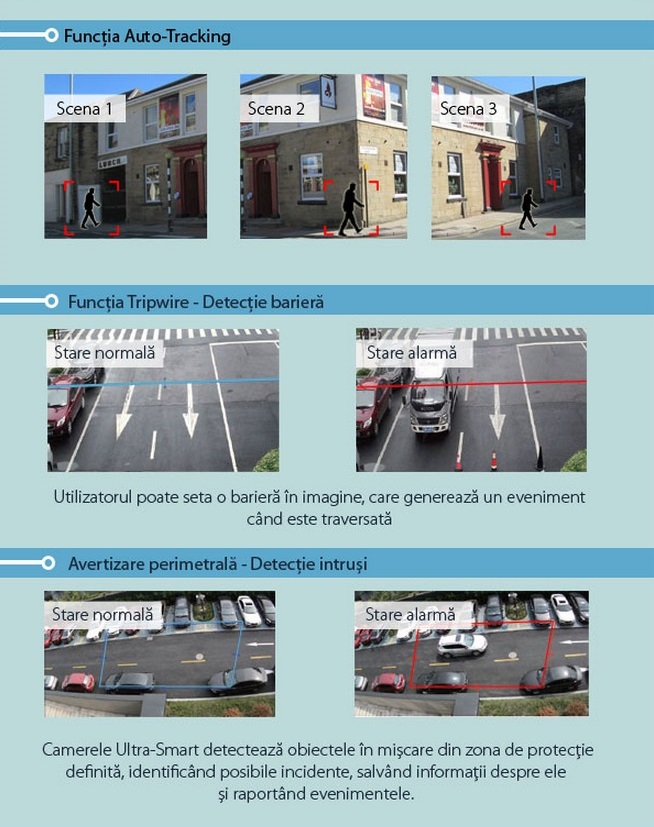 Funcția Auto-Tracking

Scena 1

LUNCH

Scena 2

Scena 3

Funcția Tripwire - Detecție barieră

Stare normală

Stare alarmă

Utilizatorul poate seta o barieră în imagine, care generează un eveniment când este traversată

Avertizare perimetrală - Detecție intruși

Stare normală

Stare alarmă

Camerele Ultra-Smart detectează obiectele în mișcare din zona de protecție definită, identificând posibile incidente, salvând informații despre ele și raportând evenimentele.