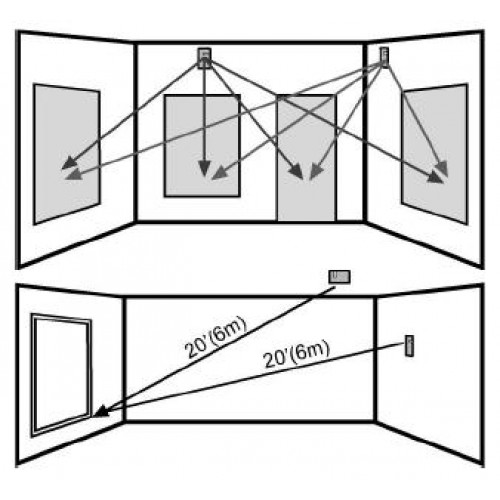 20'(6m)

20'(6m)