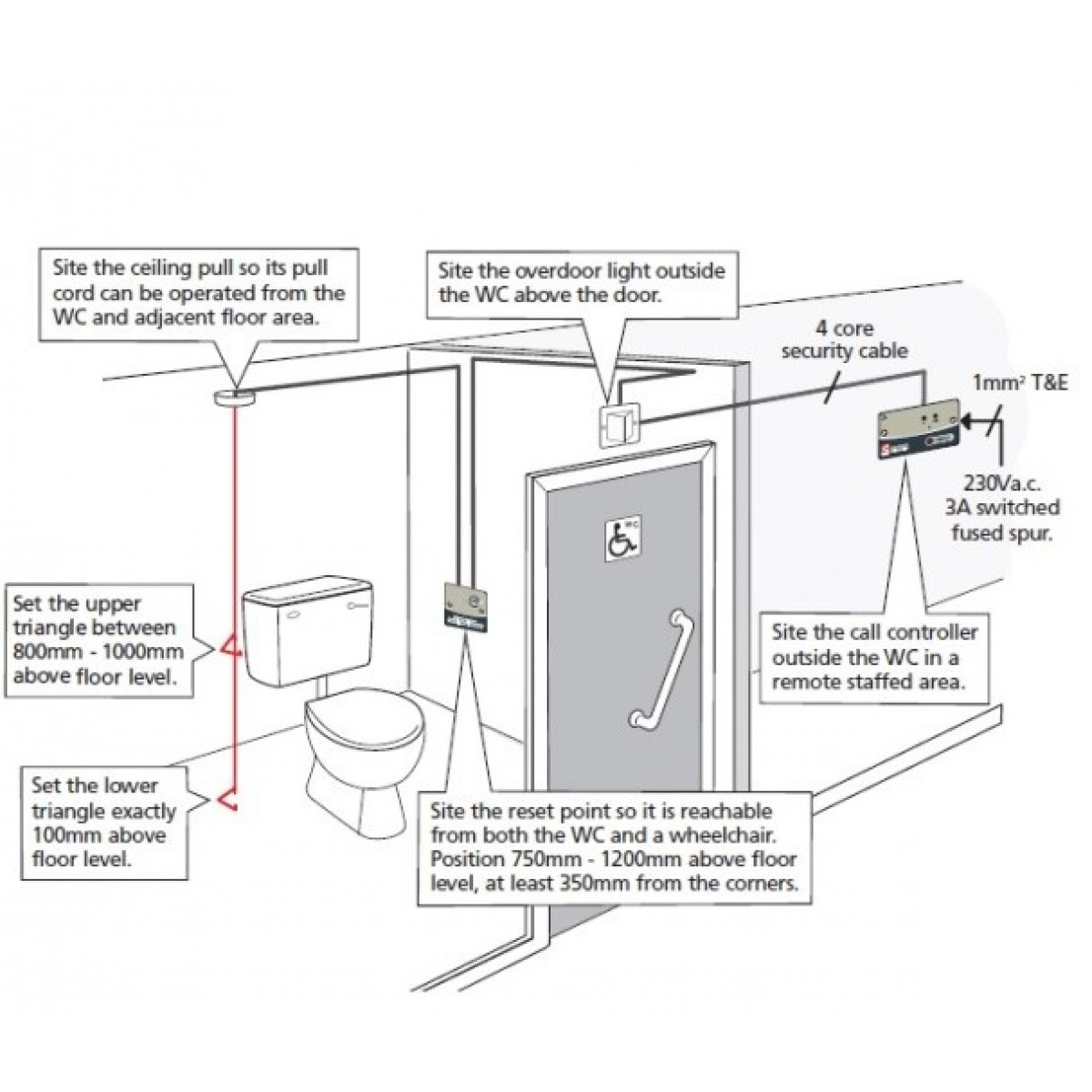 Site the ceiling pull so its pull cord can be operated from the WC and adjacent floor area.

Site the overdoor light outside the WC above the door.

4 core security cable

$1mm^2$ T&E

230Va.c. 3A switched fused spur.

WC

Set the upper triangle between 800mm - 1000mm above floor level.

Site the call controller outside the WC in a remote staffed area.

Set the lower triangle exactly 100mm above floor level.

Site the reset point so it is reachable from both the WC and a wheelchair. Position 750mm - 1200mm above floor level, at least 350mm from the corners.